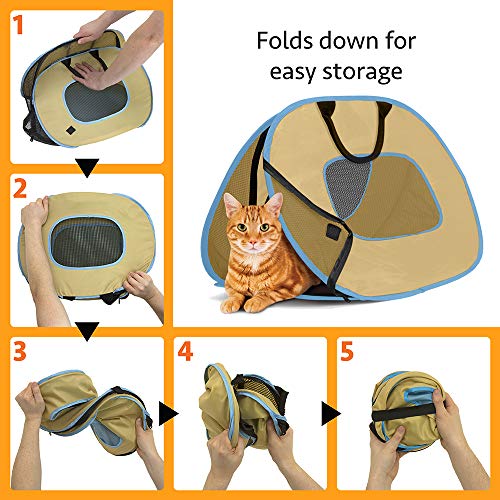 1

Folds down for easy storage

2

3

4

5