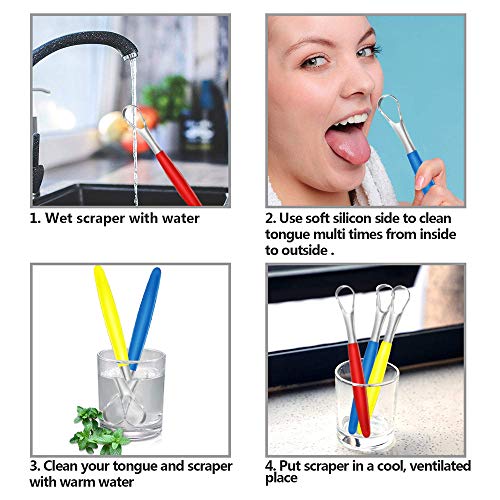 1. Wet scraper with water

2. Use soft silicon side to clean tongue multi times from inside to outside .

3. Clean your tongue and scraper with warm water

4. Put scraper in a cool, ventilated place