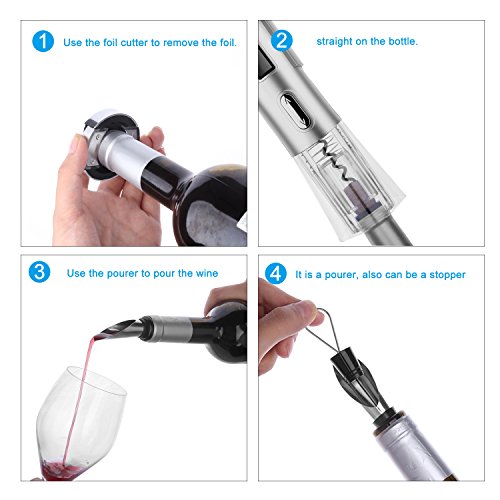 1 Use the foil cutter to remove the foil.

2 straight on the bottle.

3 Use the pourer to pour the wine

4 It is a pourer, also can be a stopper