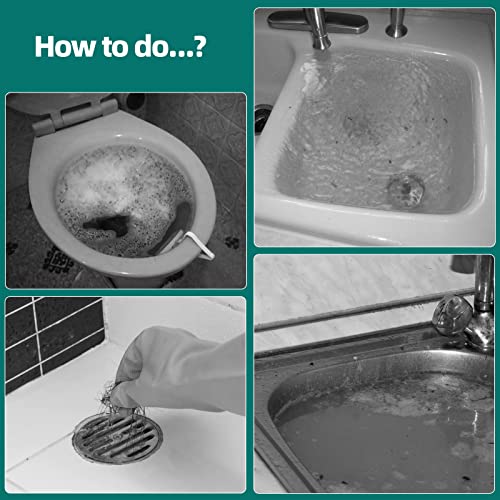 How to do...?