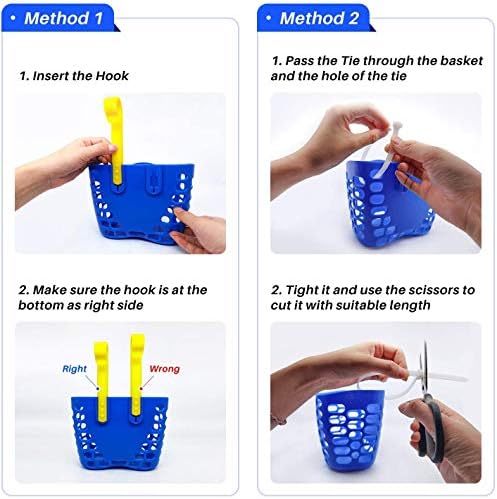 • Method 1

1. Insert the Hook

2. Make sure the hook is at the bottom as right side

Right

Wrong

• Method 2

1. Pass the Tie through the basket and the hole of the tie

2. Tight it and use the scissors to cut it with suitable length