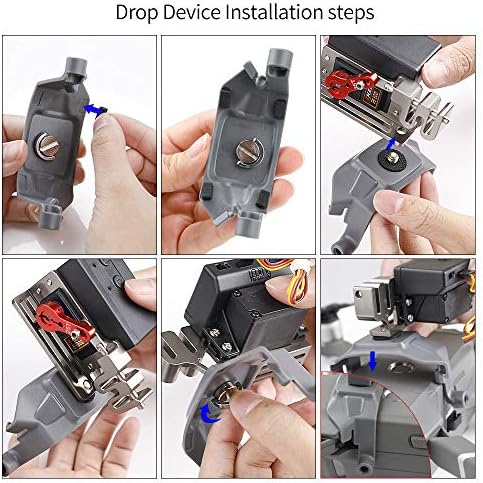 Drop Device Installation steps