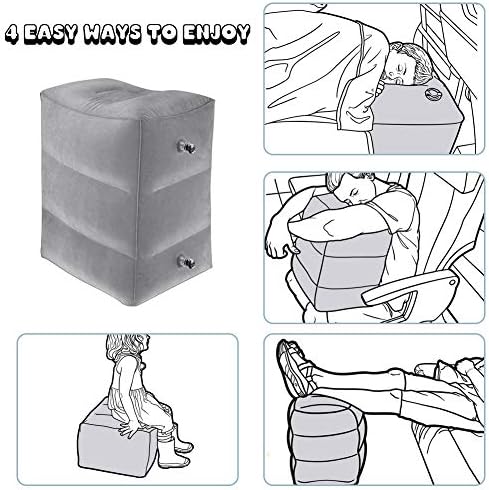 4 EASY WAYS TO ENJOY