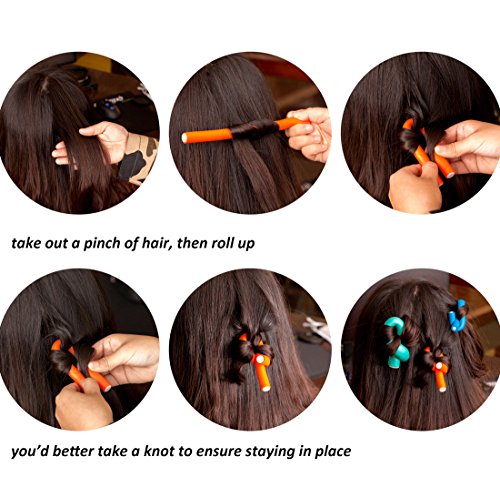 take out a pinch of hair, then roll up

you'd better take a knot to ensure staying in place