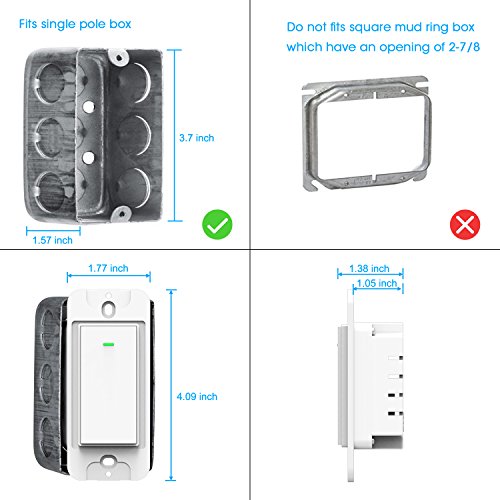 Fits single pole box

3.7 inch

1.57 inch

Do not fits square mud ring box which have an opening of 2-7/8

1.77 inch

4.09 inch

1.38 inch

1.05 inch