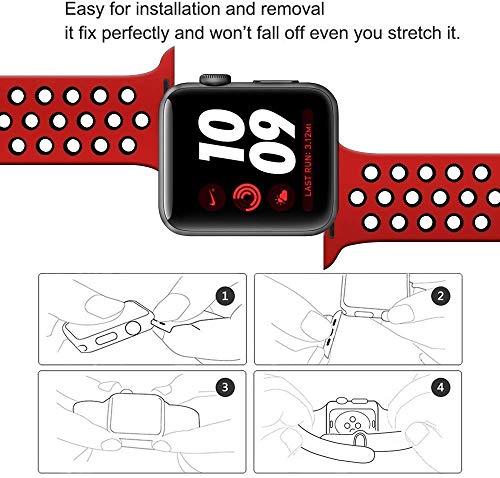 Easy for installation and removal
it fix perfectly and won't fall off even you stretch it.

10
09

LAST RUN: 3.12MI

1

2

3

4