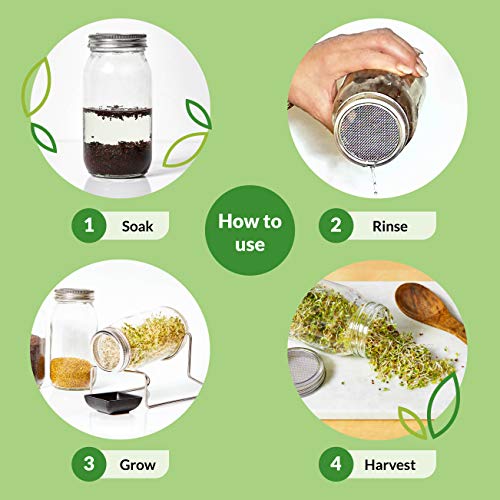 1 Soak

How to use

2 Rinse

3 Grow

4 Harvest