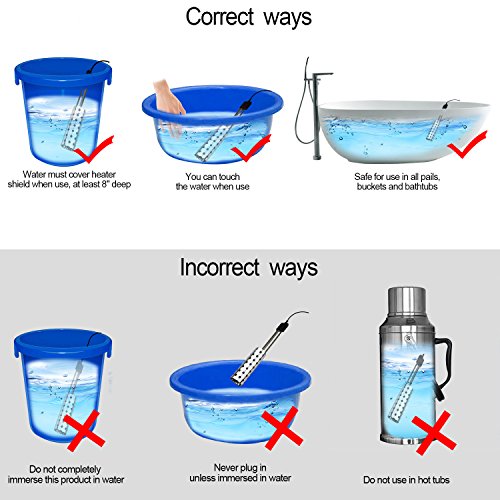 Correct ways

Water must cover heater shield when use, at least 8" deep

You can touch the water when use

Safe for use in all pails, buckets and bathtubs

Incorrect ways

Do not completely immerse this product in water

Never plug in unless immersed in water

Do not use in hot tubs