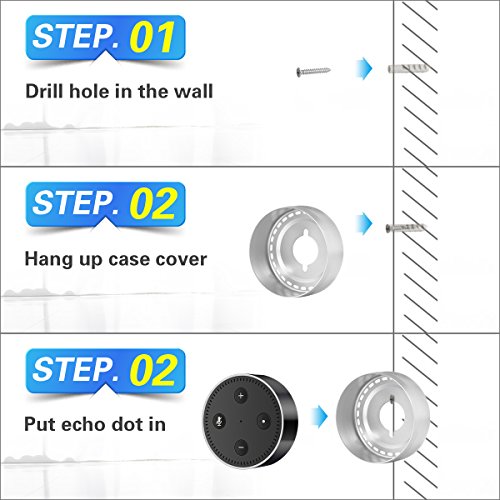 STEP. 01

Drill hole in the wall

STEP. 02

Hang up case cover

STEP. 02

Put echo dot in