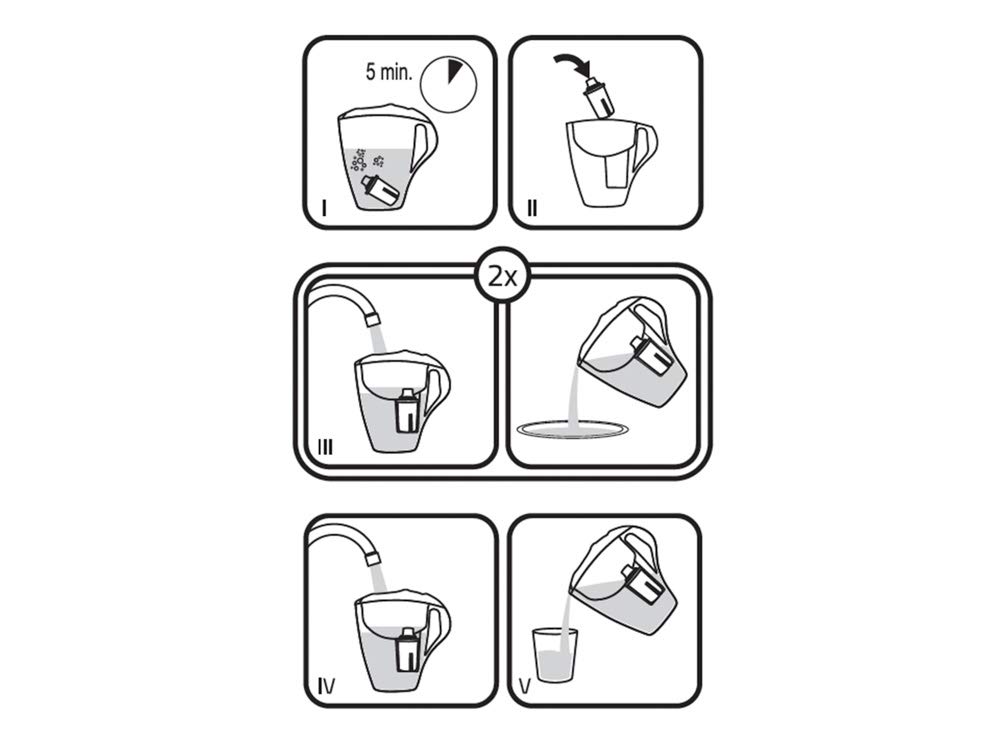 5 min.

I

II

2x

III

IV

V