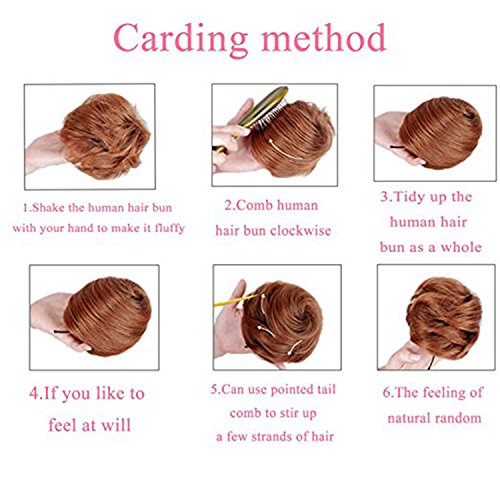 Carding method

1.Shake the human hair bun with your hand to make it fluffy

2.Comb human hair bun clockwise

3.Tidy up the human hair bun as a whole

4.If you like to feel at will

5.Can use pointed tail comb to stir up a few strands of hair

6.The feeling of natural random