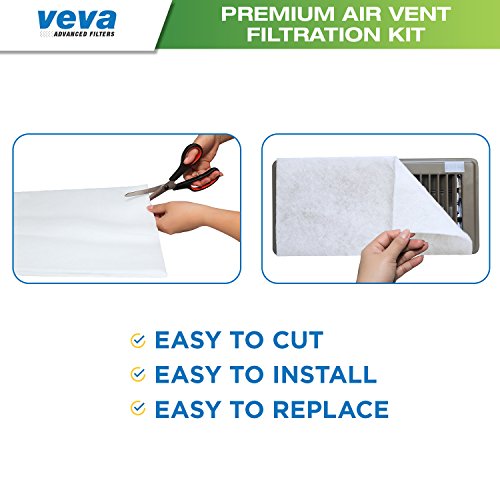 veva
ADVANCED FILTERS

PREMIUM AIR VENT FILTRATION KIT

EASY TO CUT
EASY TO INSTALL
EASY TO REPLACE