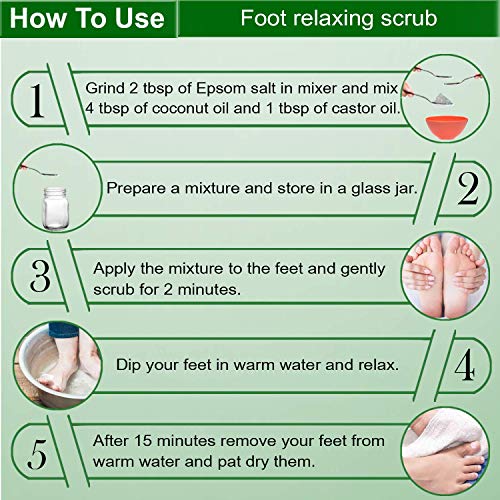 How To Use

Foot relaxing scrub

1

Grind 2 tbsp of Epsom salt in mixer and mix 4 tbsp of coconut oil and 1 tbsp of castor oil.

Prepare a mixture and store in a glass jar.

2

3

Apply the mixture to the feet and gently scrub for 2 minutes.

Dip your feet in warm water and relax.

4

5

After 15 minutes remove your feet from warm water and pat dry them.