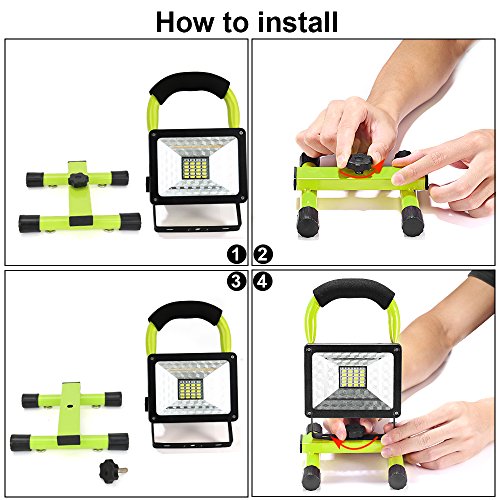 How to install

1

2

3

4