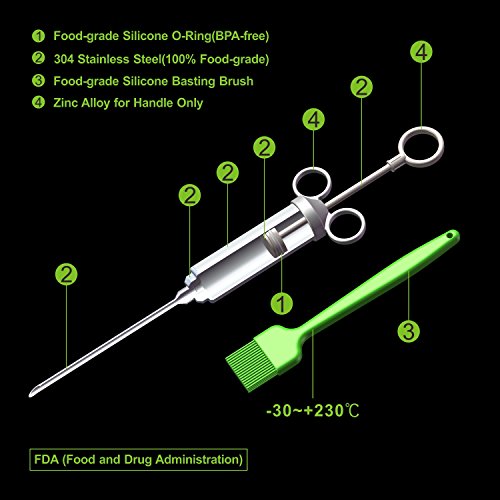 1 Food-grade Silicone O-Ring(BPA-free)
2 304 Stainless Steel(100% Food-grade)
3 Food-grade Silicone Basting Brush
4 Zinc Alloy for Handle Only

4
2
4
2
2
2
2
1
3

-30~+230℃

FDA (Food and Drug Administration)