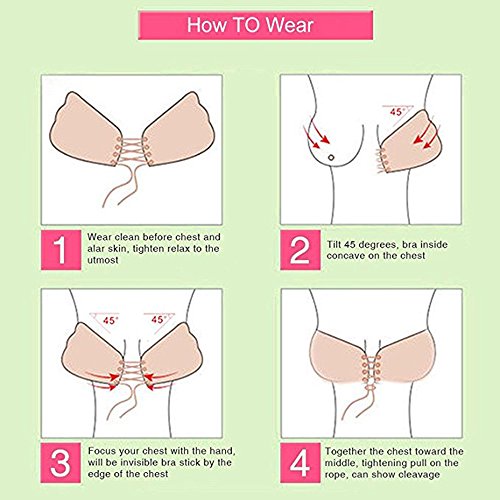 How TO Wear

45°

1 Wear clean before chest and alar skin, tighten relax to the utmost

2 Tilt 45 degrees, bra inside concave on the chest

45° 45°

3 Focus your chest with the hand, will be invisible bra stick by the edge of the chest

4 Together the chest toward the middle, tightening pull on the rope, can show cleavage