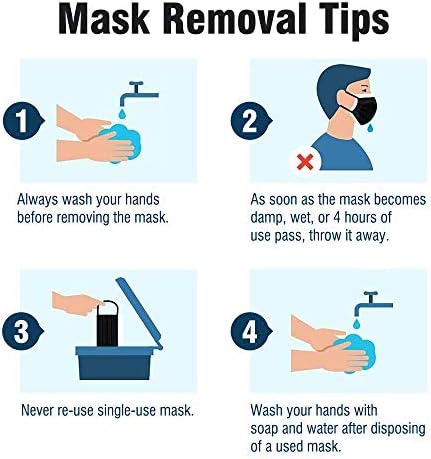 Mask Removal Tips

1

Always wash your hands before removing the mask.

2

As soon as the mask becomes damp, wet, or 4 hours of use pass, throw it away.

3

Never re-use single-use mask.

4

Wash your hands with soap and water after disposing of a used mask.