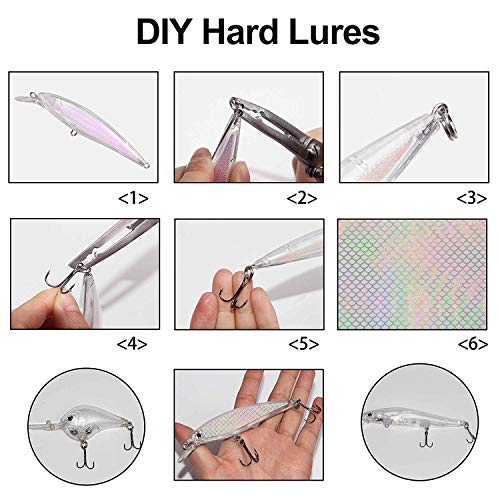 DIY Hard Lures

<1>

<2>

<3>

<4>

<5>

<6>