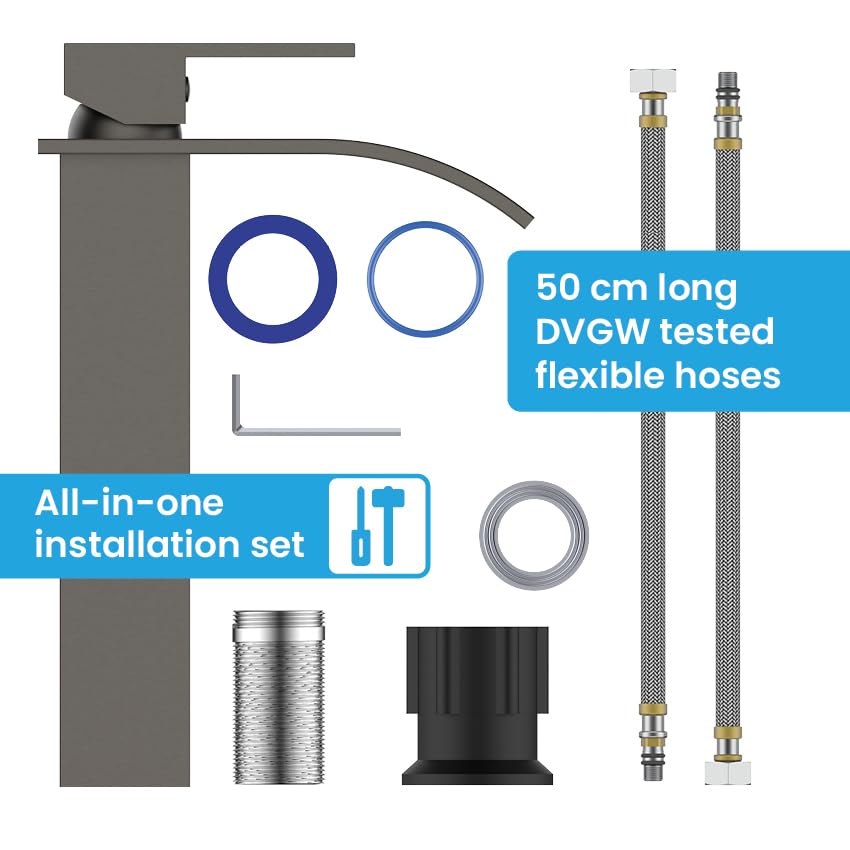 50 cm long
DVGW tested
flexible hoses

All-in-one
installation set