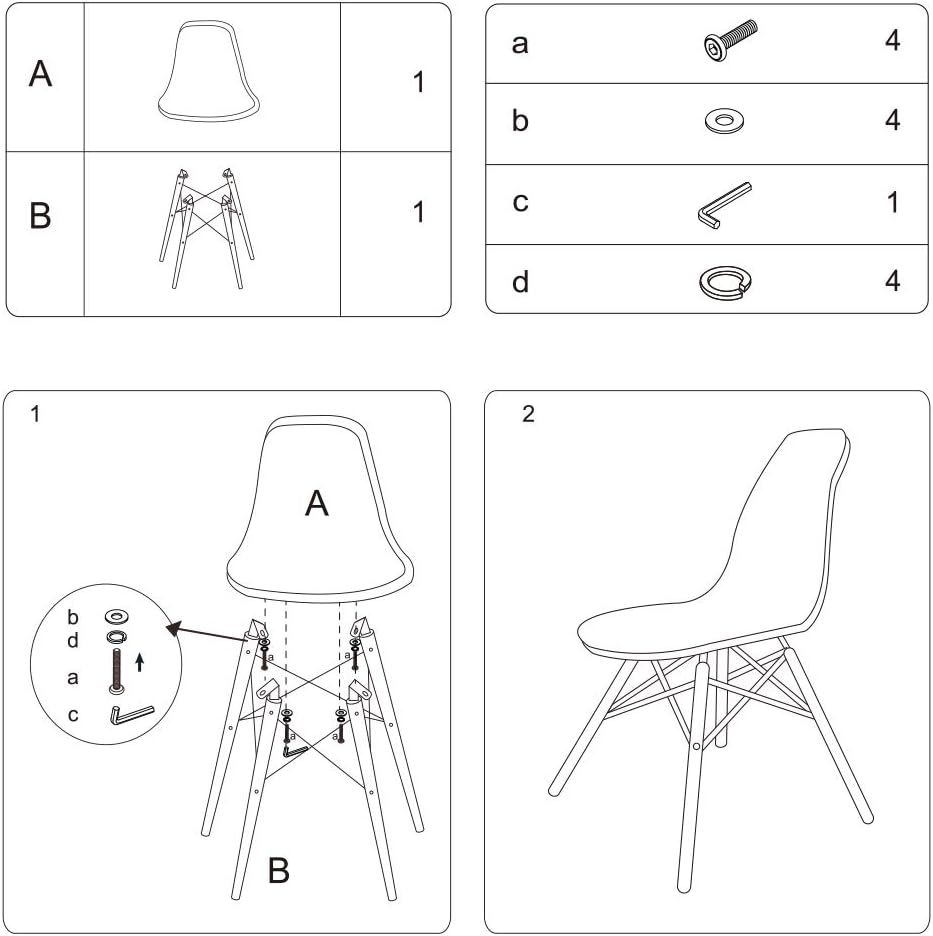 | A | | 1 |
|---|---|---|
| B | | 1 |

| a | | 4 |
|---|---|---|
| b | | 4 |
| c | | 1 |
| d | | 4 |

1

A

b
d
a
c

a
a
a
a

B

2