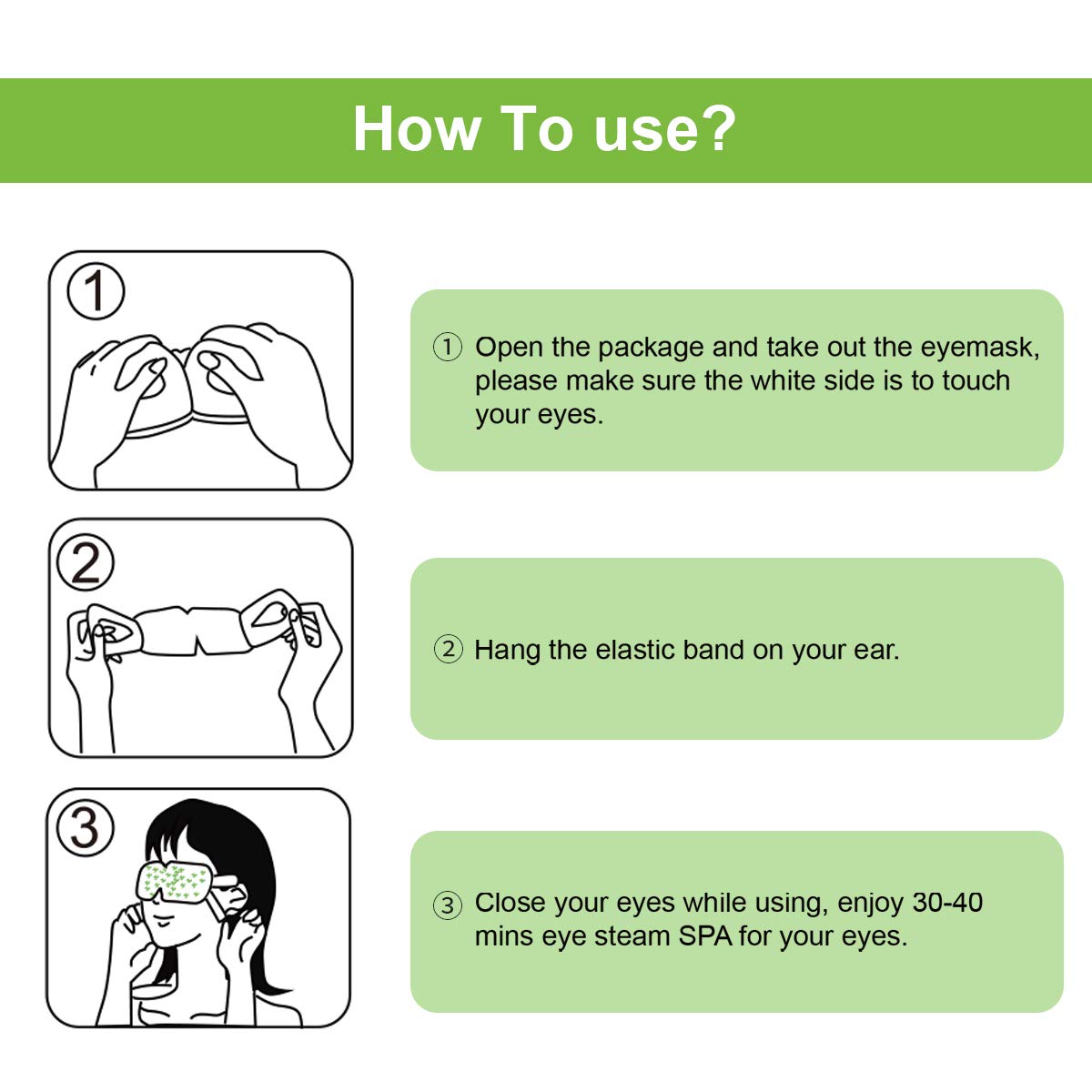 How To use?

①

① Open the package and take out the eyemask, please make sure the white side is to touch your eyes.

②

② Hang the elastic band on your ear.

③

③ Close your eyes while using, enjoy 30-40 mins eye steam SPA for your eyes.