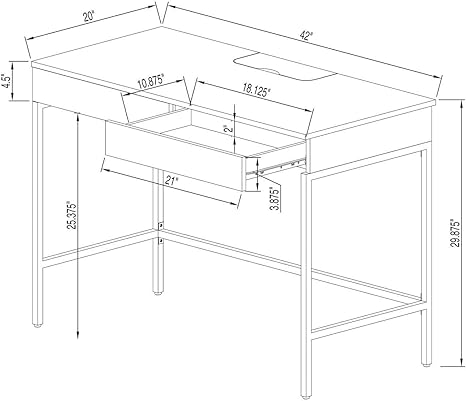 20"
42"
4.5"
10.875"
18.125"
2"
21"
3.875"
25.375"
29.875"