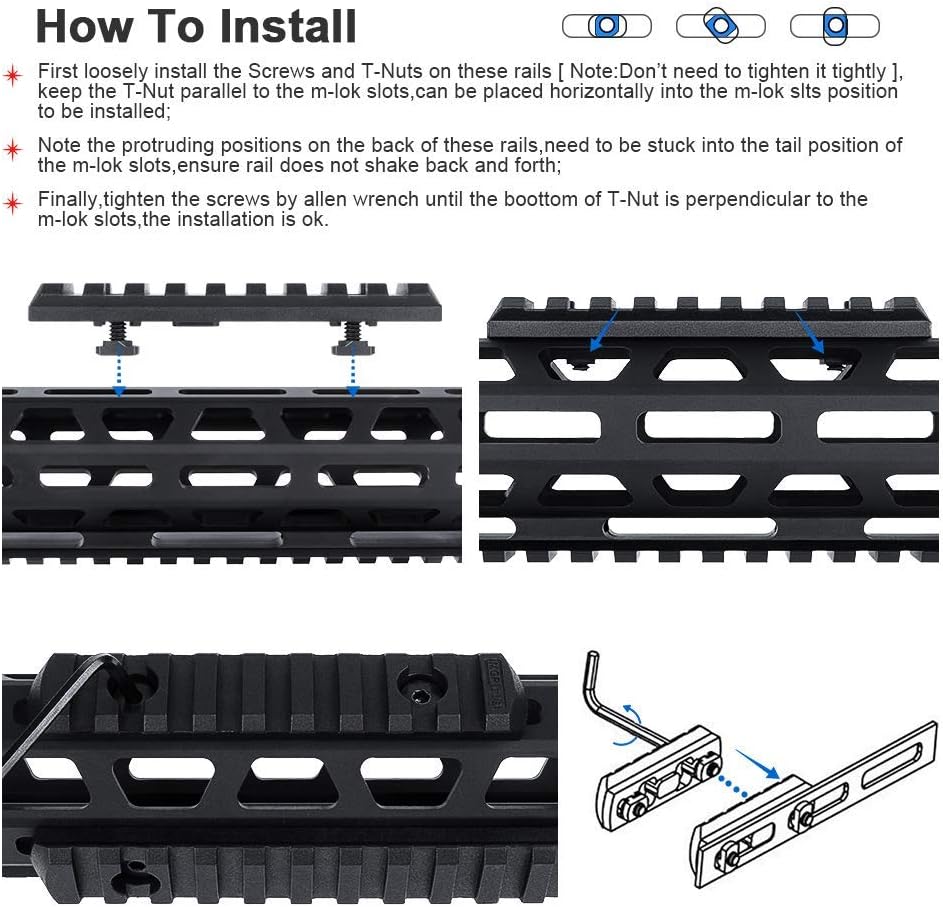 How To Install

First loosely install the Screws and T-Nuts on these rails [ Note:Don't need to tighten it tightly ], keep the T-Nut parallel to the m-lok slots,can be placed horizontally into the m-lok slts position to be installed;

Note the protruding positions on the back of these rails,need to be stuck into the tail position of the m-lok slots,ensure rail does not shake back and forth;

Finally,tighten the screws by allen wrench until the boottom of T-Nut is perpendicular to the m-lok slots,the installation is ok.