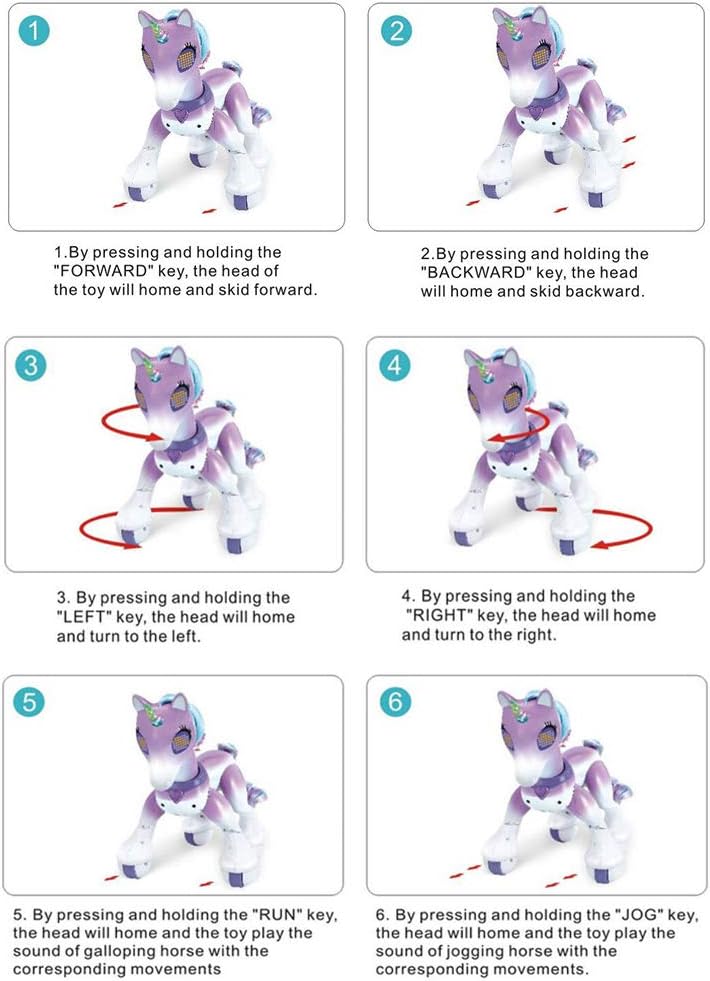 1

1.By pressing and holding the "FORWARD" key, the head of the toy will home and skid forward.

2

2.By pressing and holding the "BACKWARD" key, the head will home and skid backward.

3

3. By pressing and holding the "LEFT" key, the head will home and turn to the left.

4

4. By pressing and holding the "RIGHT" key, the head will home and turn to the right.

5

5. By pressing and holding the "RUN" key, the head will home and the toy play the sound of galloping horse with the corresponding movements

6

6. By pressing and holding the "JOG" key, the head will home and the toy play the sound of jogging horse with the corresponding movements.