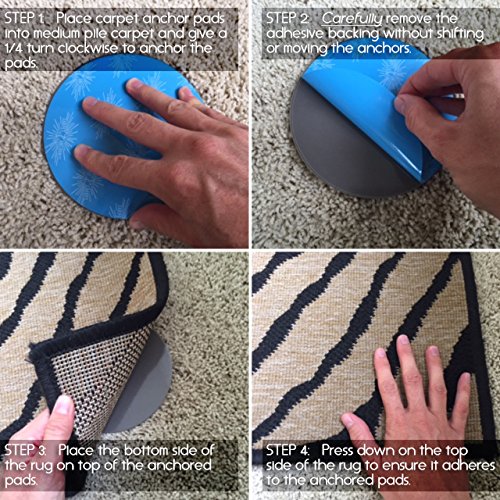 STEP 1: Place carpet anchor pads into medium pile carpet and give a 1/4 turn clockwise to anchor the pads.

STEP 2: Carefully remove the adhesive backing without shifting or moving the anchors.

STEP 3: Place the bottom side of the rug on top of the anchored pads.

STEP 4: Press down on the top side of the rug to ensure it adheres to the anchored pads.