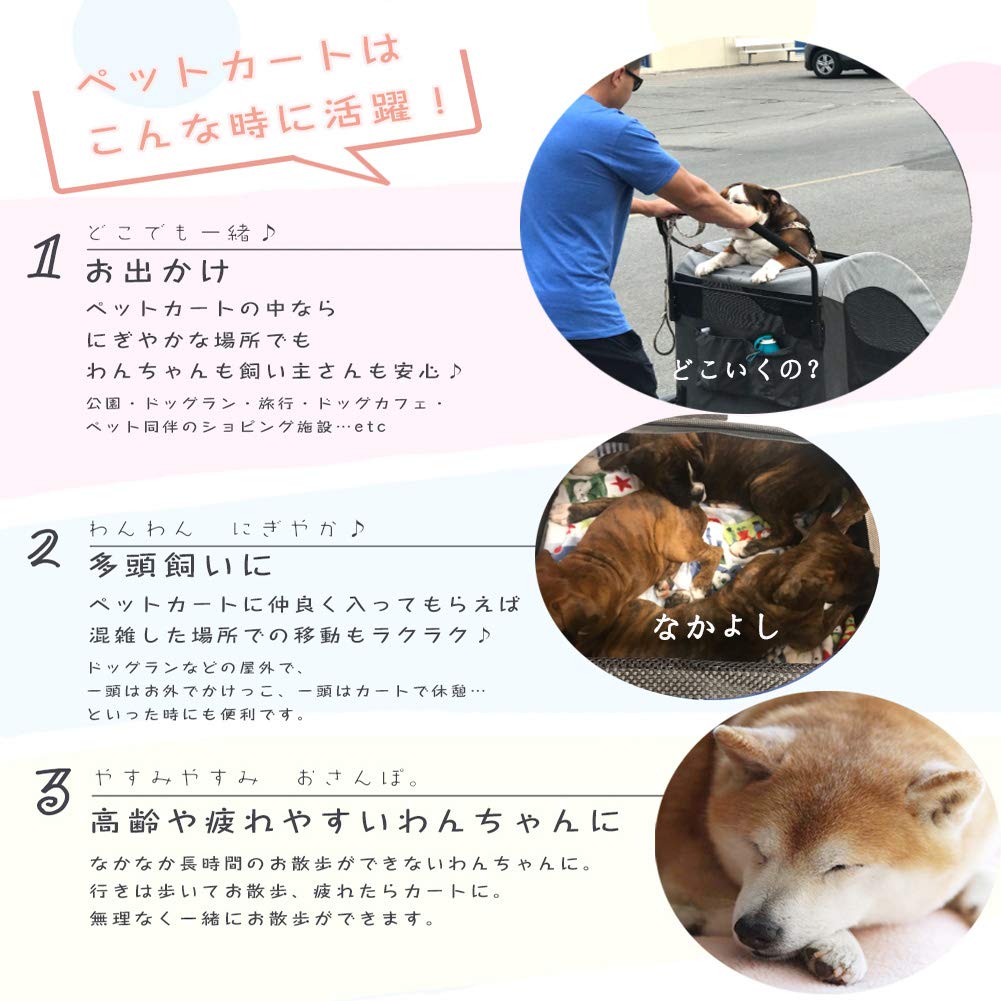 ペットカートは
こんな時に活躍！

1
どこでも一緒♪
お出かけ
ペットカートの中なら
にぎやかな場所でも
わんちゃんも飼い主さんも安心♪
公園・ドッグラン・旅行・ドッグカフェ・
ペット同伴のショピング施設…etc

どこいくの?

2
わんわん　にぎやか♪
多頭飼いに
ペットカートに仲良く入ってもらえば
混雑した場所での移動もラクラク♪
ドッグランなどの屋外で、
一頭はお外でかけっこ、一頭はカートで休憩…
といった時にも便利です。

なかよし

3
やすみやすみ　おさんぽ。
高齢や疲れやすいわんちゃんに
なかなか長時間のお散歩ができないわんちゃんに。
行きは歩いてお散歩、疲れたらカートに。
無理なく一緒にお散歩ができます。