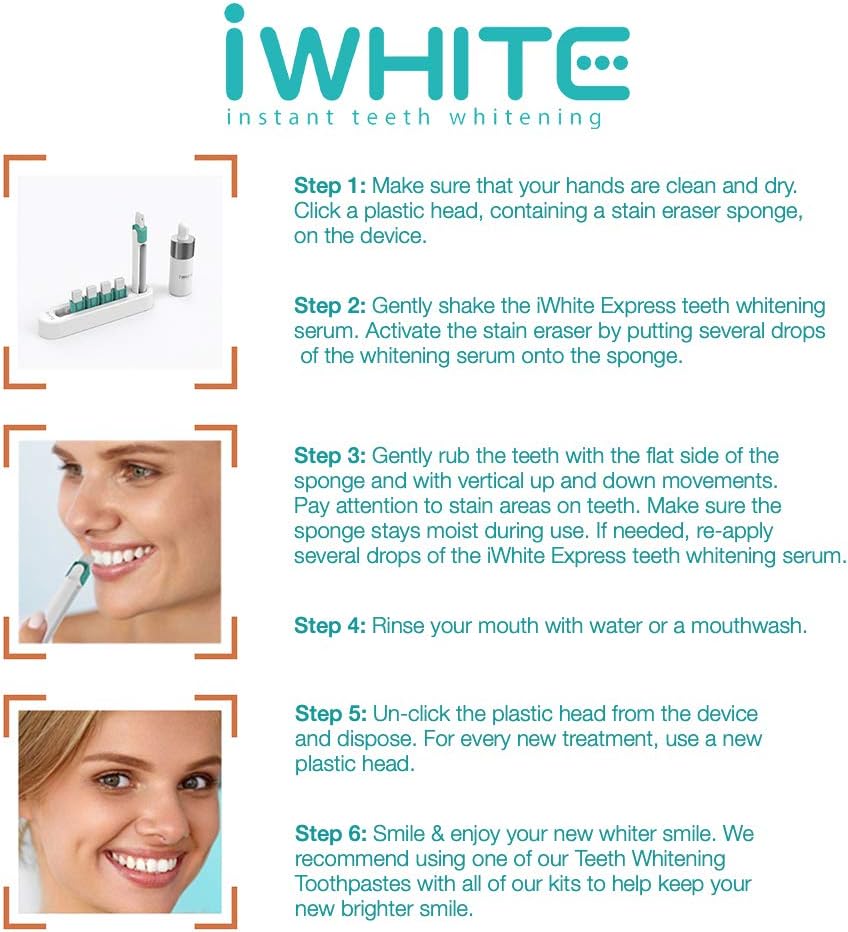 iWHITE
instant teeth whitening

Step 1: Make sure that your hands are clean and dry. Click a plastic head, containing a stain eraser sponge, on the device.

Step 2: Gently shake the iWhite Express teeth whitening serum. Activate the stain eraser by putting several drops of the whitening serum onto the sponge.

Step 3: Gently rub the teeth with the flat side of the sponge and with vertical up and down movements. Pay attention to stain areas on teeth. Make sure the sponge stays moist during use. If needed, re-apply several drops of the iWhite Express teeth whitening serum.

Step 4: Rinse your mouth with water or a mouthwash.

Step 5: Un-click the plastic head from the device and dispose. For every new treatment, use a new plastic head.

Step 6: Smile & enjoy your new whiter smile. We recommend using one of our Teeth Whitening Toothpastes with all of our kits to help keep your new brighter smile.