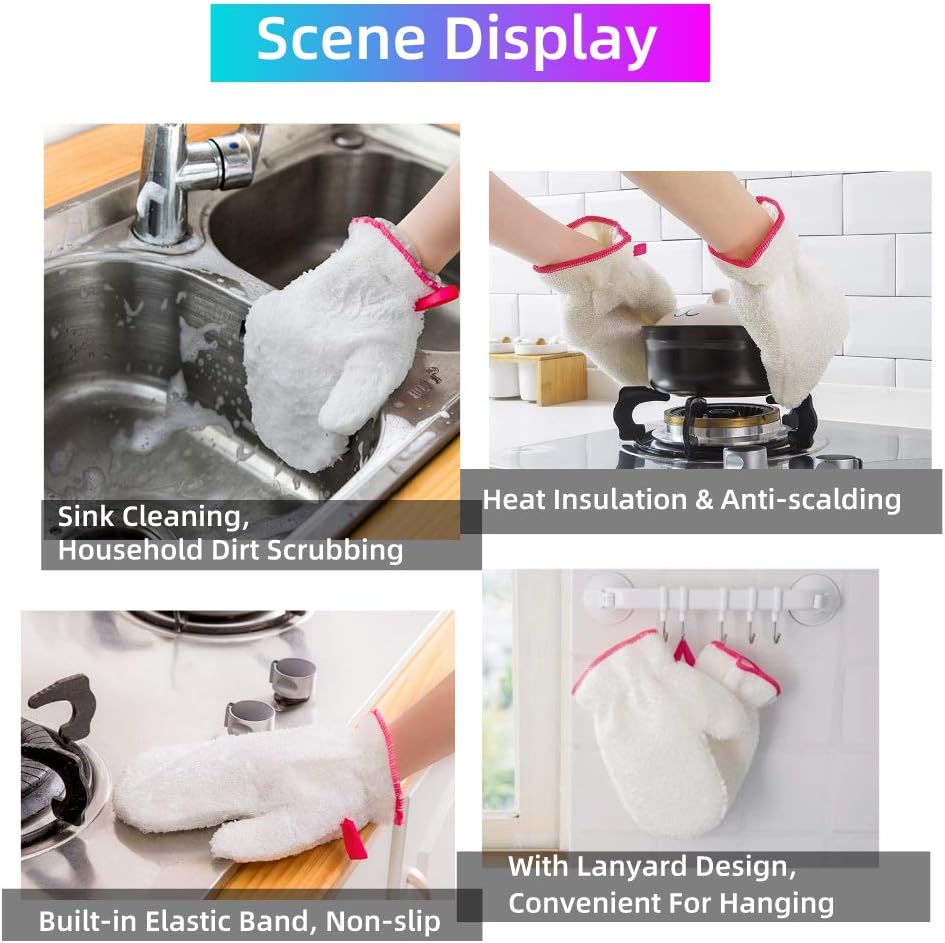 Scene Display

Sink Cleaning,
Household Dirt Scrubbing

Heat Insulation & Anti-scalding

Built-in Elastic Band, Non-slip

With Lanyard Design,
Convenient For Hanging