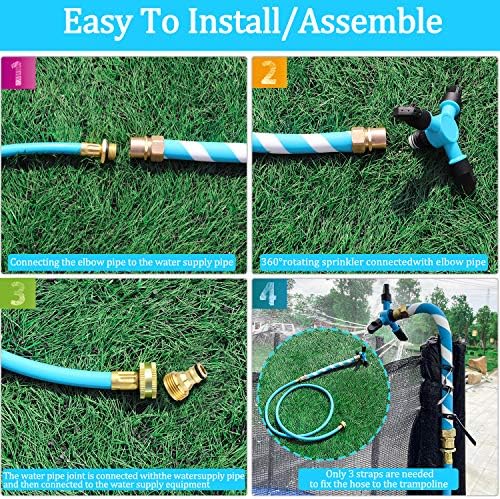 Easy To Install/Assemble

1

Connecting the elbow pipe to the water supply pipe

2

360°rotating sprinkler connectedwith elbow pipe

3

The water pipe joint is connected withthe watersupply pipe and then connected to the water supply equipment

4

Only 3 straps are needed to fix the hose to the trampoline