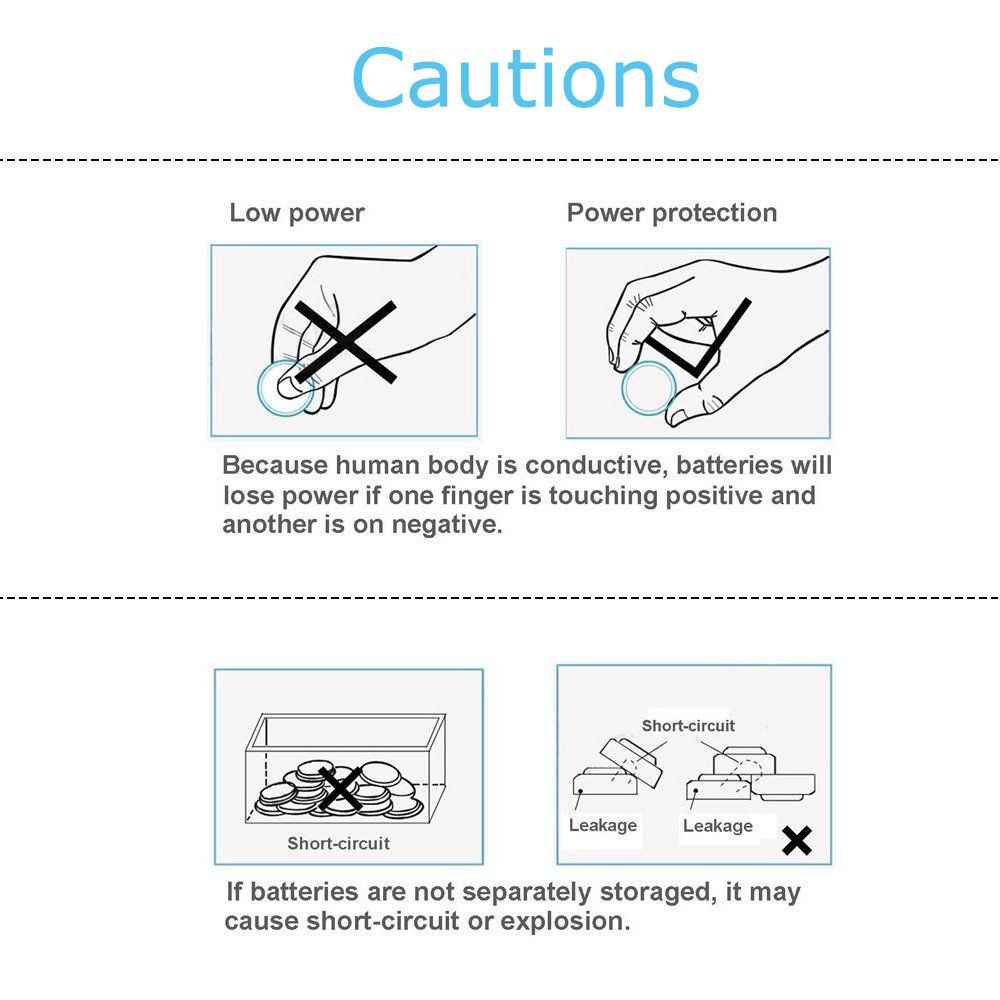 Cautions

Low power

Power protection

Because human body is conductive, batteries will lose power if one finger is touching positive and another is on negative.

Short-circuit

Short-circuit

Leakage

Leakage

If batteries are not separately storaged, it may cause short-circuit or explosion.