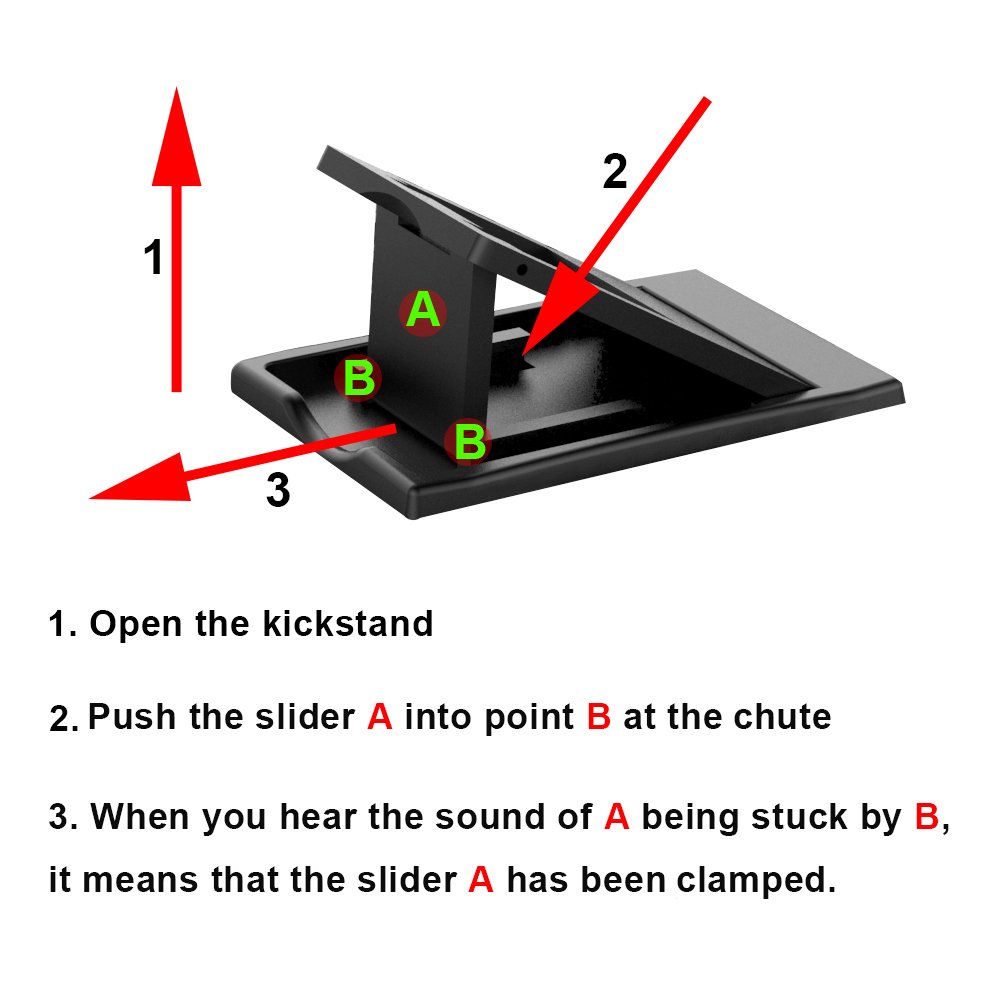 1

2

A

B

B

3

1. Open the kickstand

2. Push the slider A into point B at the chute

3. When you hear the sound of A being stuck by B, it means that the slider A has been clamped.