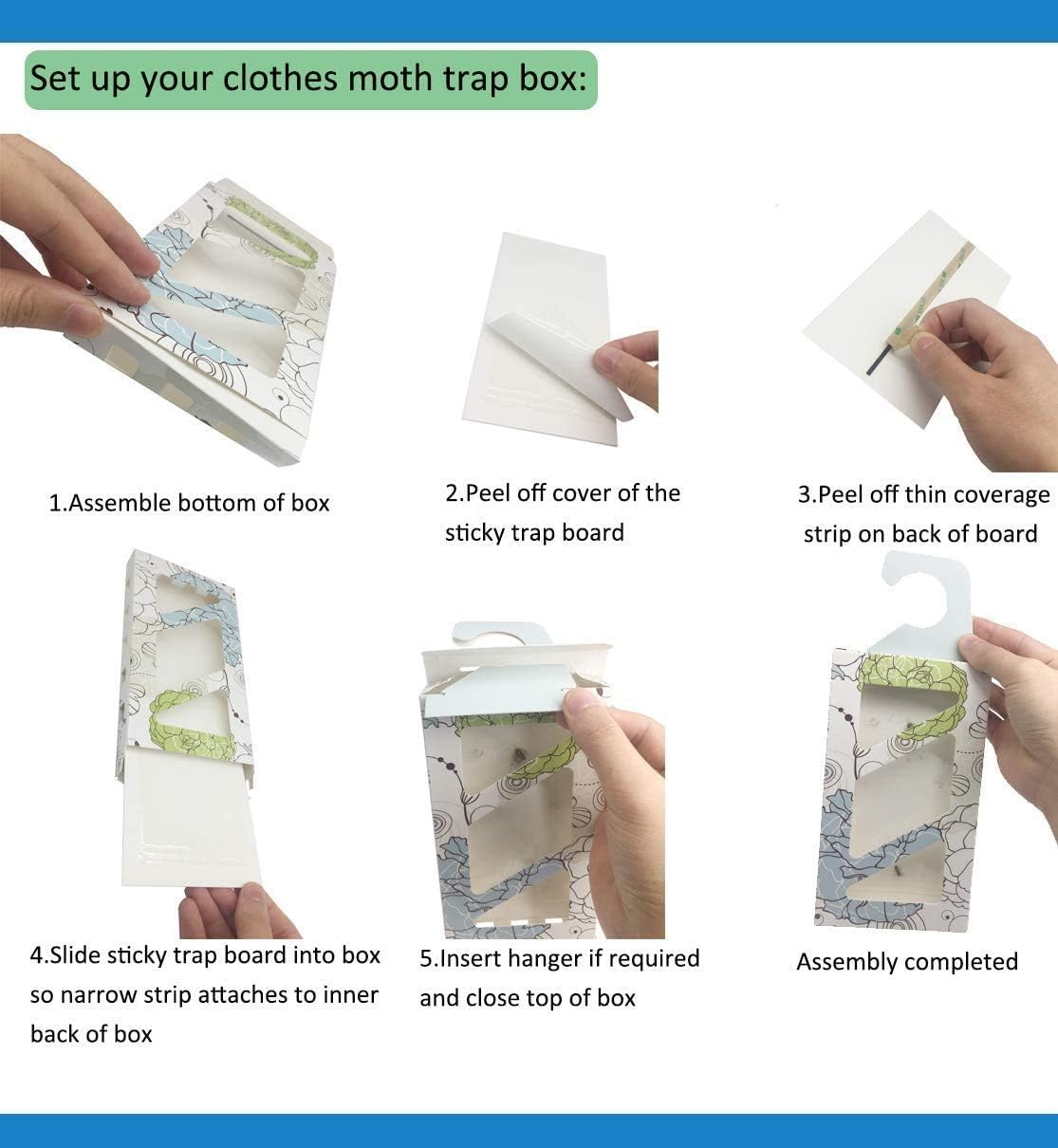 Set up your clothes moth trap box:

1.Assemble bottom of box

2.Peel off cover of the sticky trap board

3.Peel off thin coverage strip on back of board

4.Slide sticky trap board into box so narrow strip attaches to inner back of box

5.Insert hanger if required and close top of box

Assembly completed