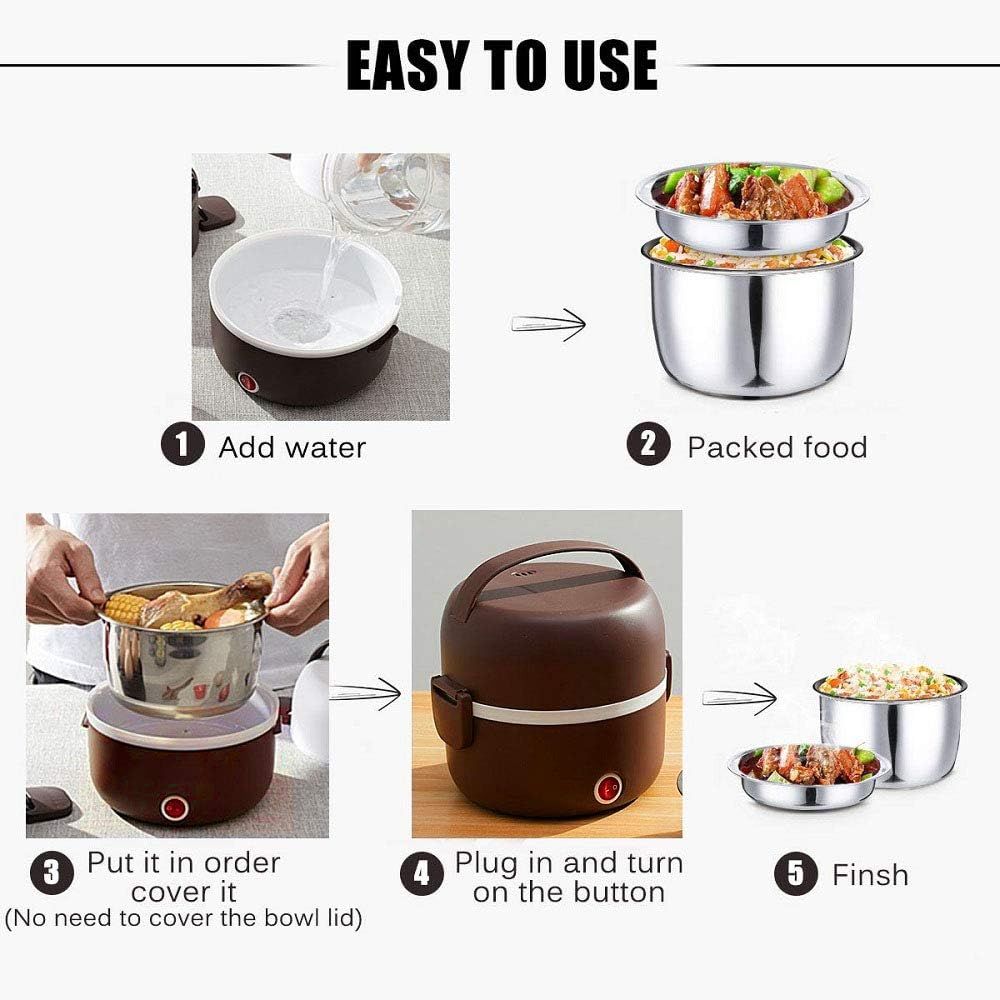 EASY TO USE

1 Add water

2 Packed food

3 Put it in order cover it
(No need to cover the bowl lid)

4 Plug in and turn on the button

5 Finsh