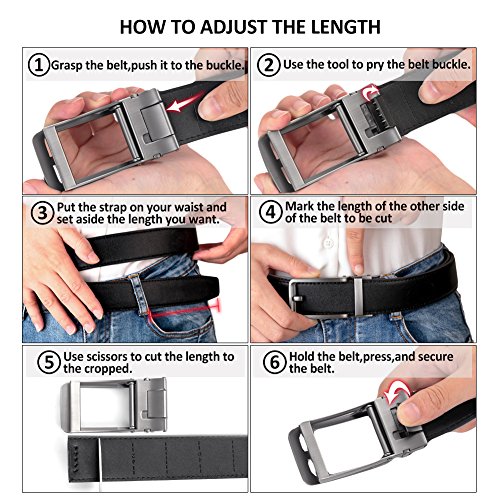 HOW TO ADJUST THE LENGTH

1 Grasp the belt,push it to the buckle.

2 Use the tool to pry the belt buckle.

3 Put the strap on your waist and set aside the length you want.

4 Mark the length of the other side of the belt to be cut

5 Use scissors to cut the length to the cropped.

6 Hold the belt,press,and secure the belt.