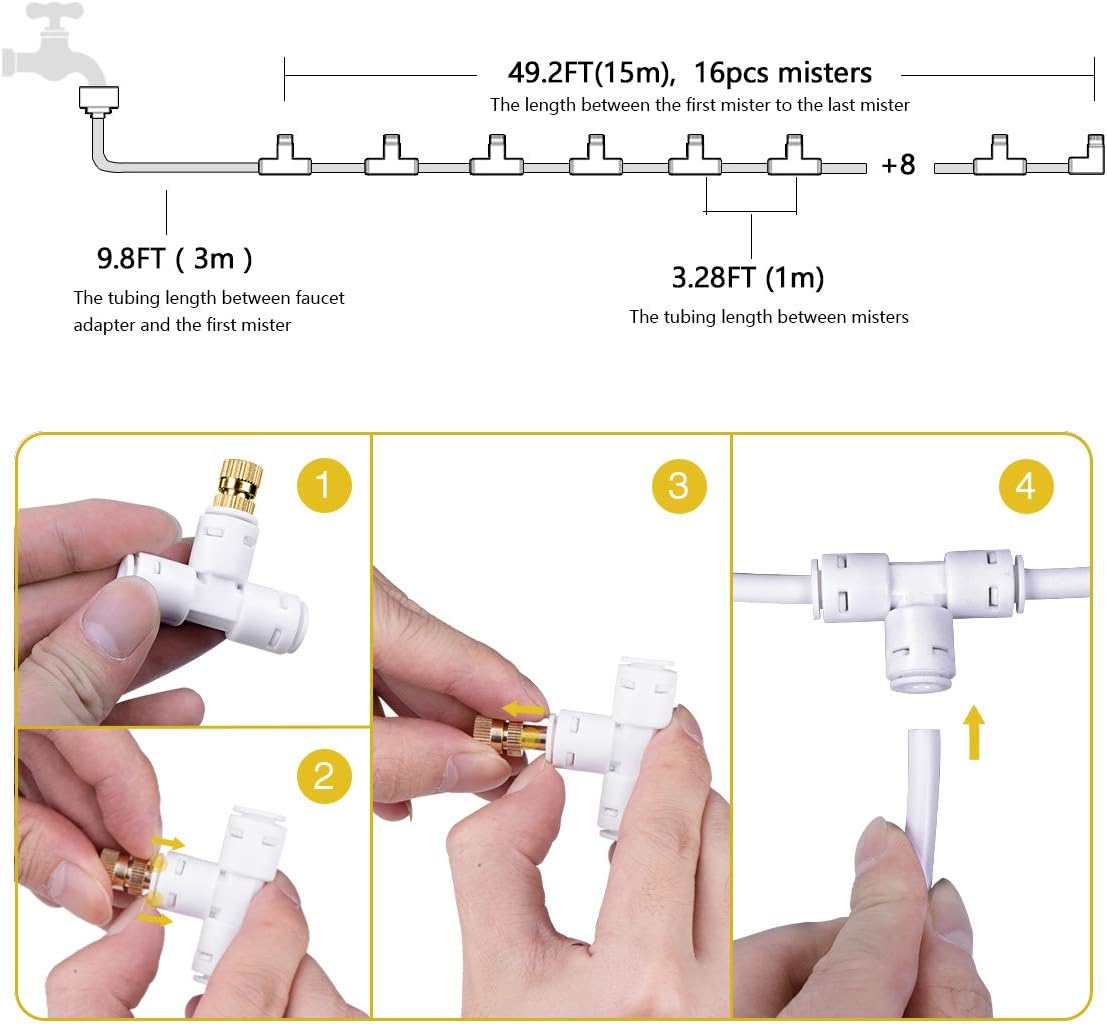 49.2FT(15m), 16pcs misters
The length between the first mister to the last mister

+8

9.8FT ( 3m )
The tubing length between faucet adapter and the first mister

3.28FT (1m)
The tubing length between misters

1

2

3

4