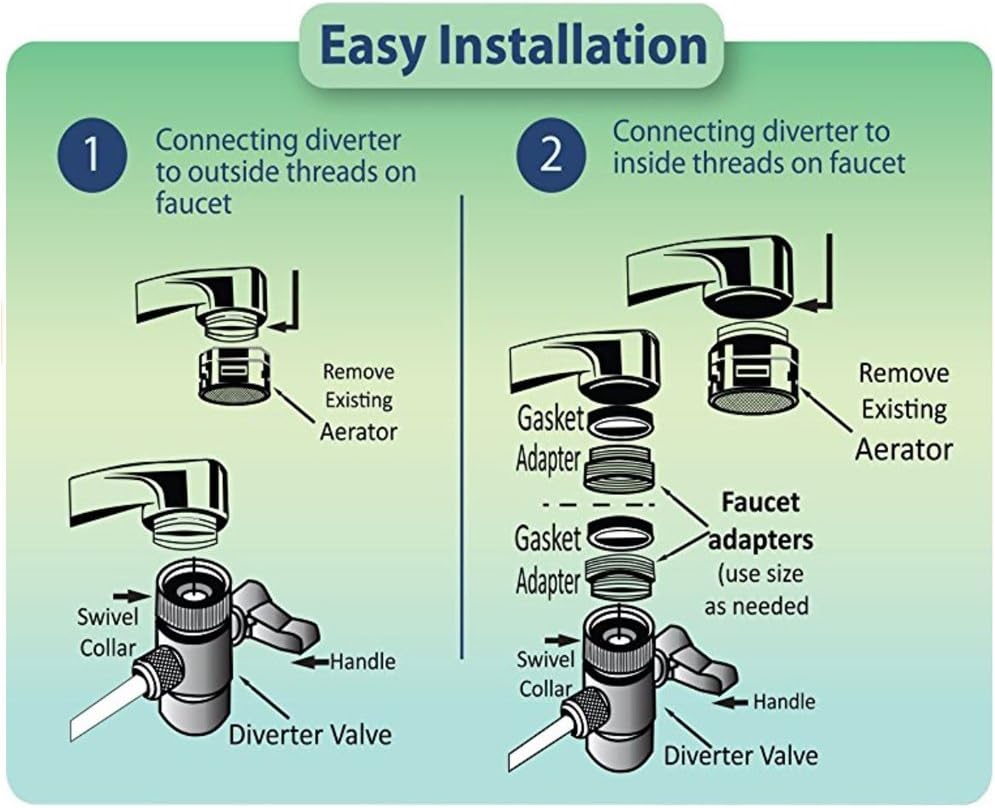 Easy Installation

1

Connecting diverter to outside threads on faucet

Remove Existing Aerator

Swivel Collar

Handle

Diverter Valve

2

Connecting diverter to inside threads on faucet

Remove Existing Aerator

Gasket

Adapter

Gasket

Adapter

Faucet adapters (use size as needed

Swivel Collar

Handle

Diverter Valve