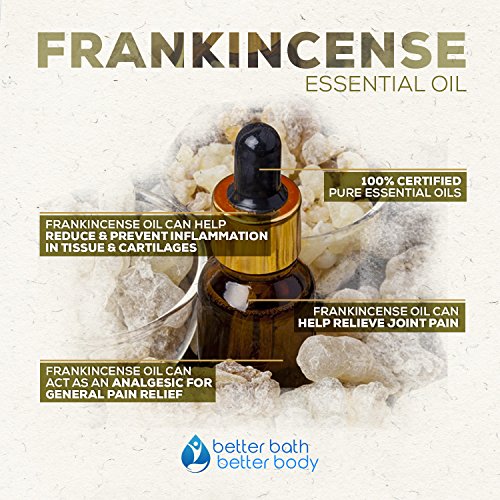 FRANKINCENSE
ESSENTIAL OIL

100% CERTIFIED
PURE ESSENTIAL OILS

FRANKINCENSE OIL CAN HELP
REDUCE & PREVENT INFLAMMATION
IN TISSUE & CARTILAGES

FRANKINCENSE OIL CAN
HELP RELIEVE JOINT PAIN

FRANKINCENSE OIL CAN
ACT AS AN ANALGESIC FOR
GENERAL PAIN RELIEF

better bath
better body