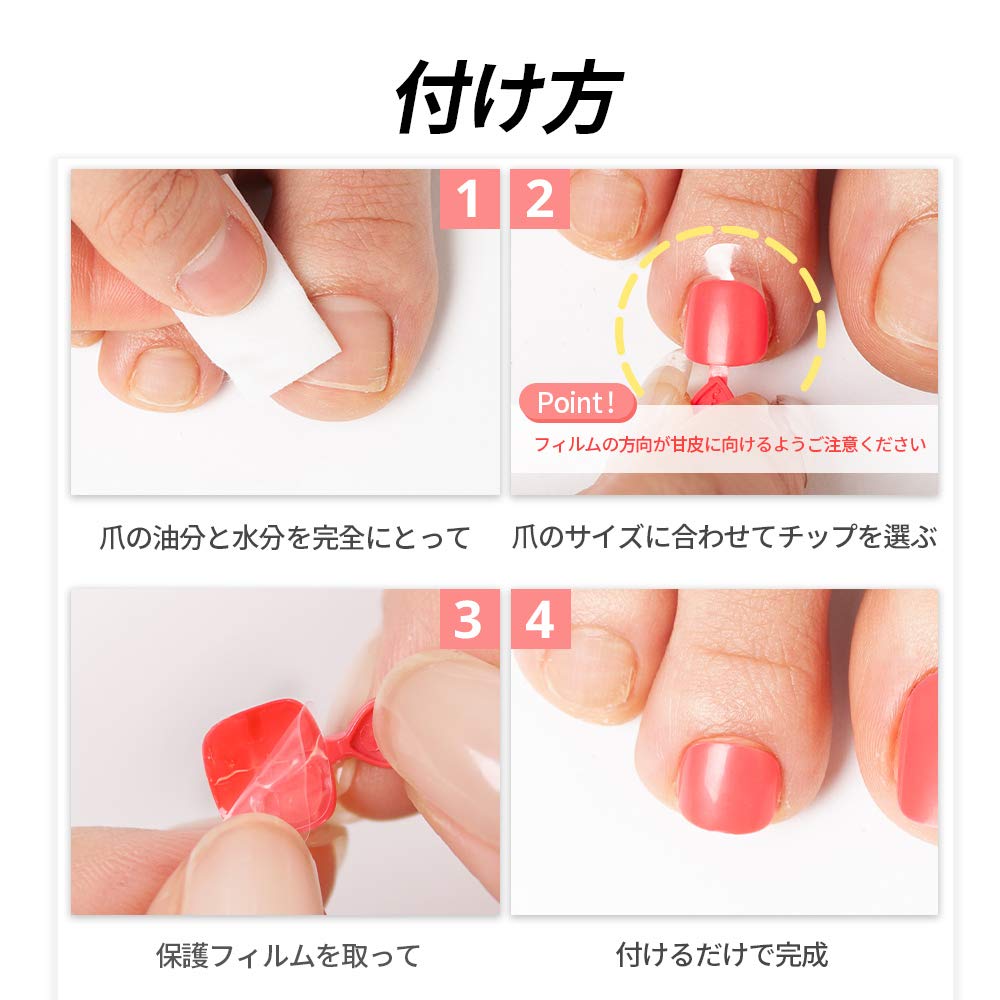 付け方

1

爪の油分と水分を完全にとって

2

Point!
フィルムの方向が甘皮に向けるようご注意ください

爪のサイズに合わせてチップを選ぶ

3

保護フィルムを取って

4

付けるだけで完成