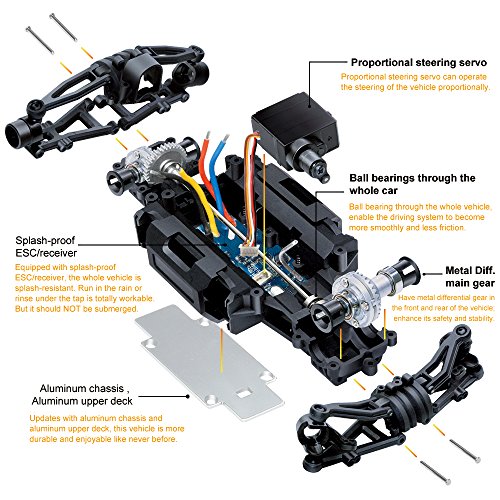 Proportional steering servo

Proportional steering servo can operate the steering of the vehicle proportionally.

Ball bearings through the whole car

Ball bearing through the whole vehicle, enable the driving system to become more smoothly and less friction.

Splash-proof ESC/receiver

Equipped with splash-proof ESC/receiver, the whole vehicle is splash-resistant. Run in the rain or rinse under the tap is totally workable. But it should NOT be submerged.

Metal Diff. main gear

Have metal differential gear in the front and rear of the vehicle; enhance its safety and stability.

Aluminum chassis , Aluminum upper deck

Updates with aluminum chassis and aluminum upper deck, this vehicle is more durable and enjoyable like never before.