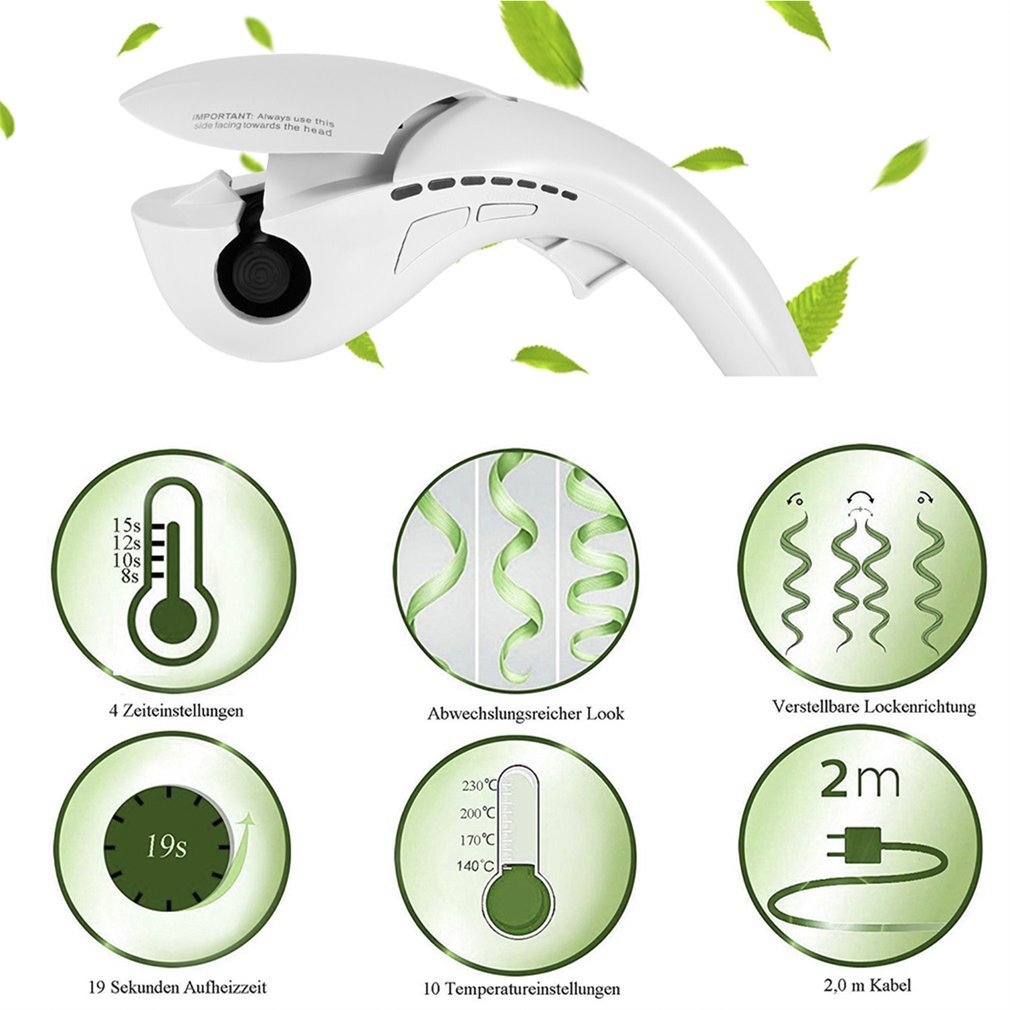 IMPORTANT: Always use this side facing towards the head

15s
12s
10s
8s

4 Zeiteinstellungen

Abwechslungsreicher Look

Verstellbare Lockenrichtung

19s

19 Sekunden Aufheizzeit

230℃
200℃
170℃
140℃

10 Temperatureinstellungen

2m

2,0 m Kabel