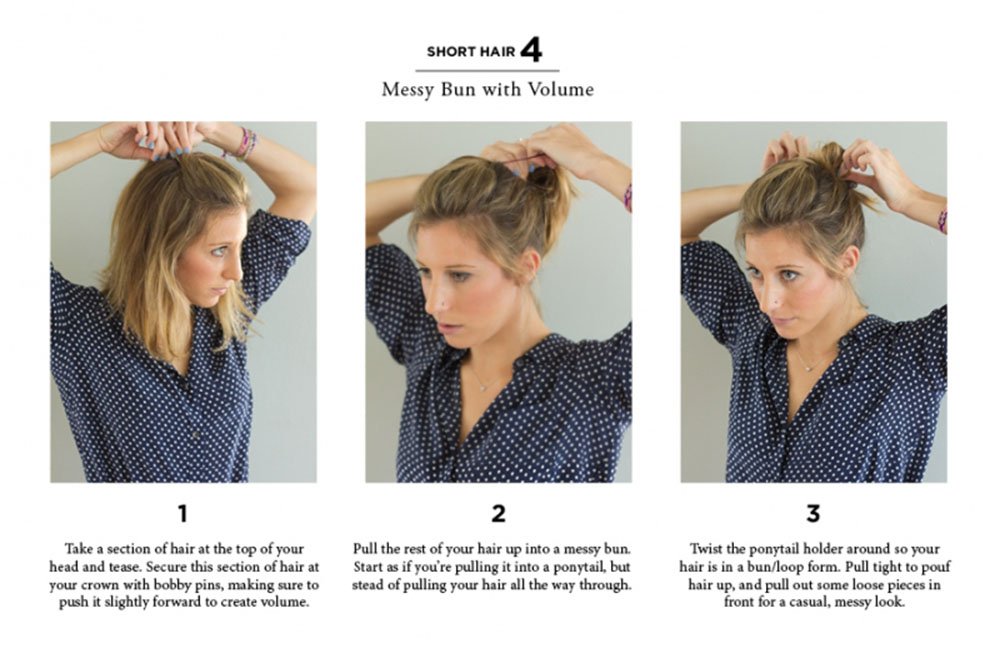 SHORT HAIR 4

Messy Bun with Volume

1

Take a section of hair at the top of your head and tease. Secure this section of hair at your crown with bobby pins, making sure to push it slightly forward to create volume.

2

Pull the rest of your hair up into a messy bun. Start as if you're pulling it into a ponytail, but stead of pulling your hair all the way through.

3

Twist the ponytail holder around so your hair is in a bun/loop form. Pull tight to pouf hair up, and pull out some loose pieces in front for a casual, messy look.