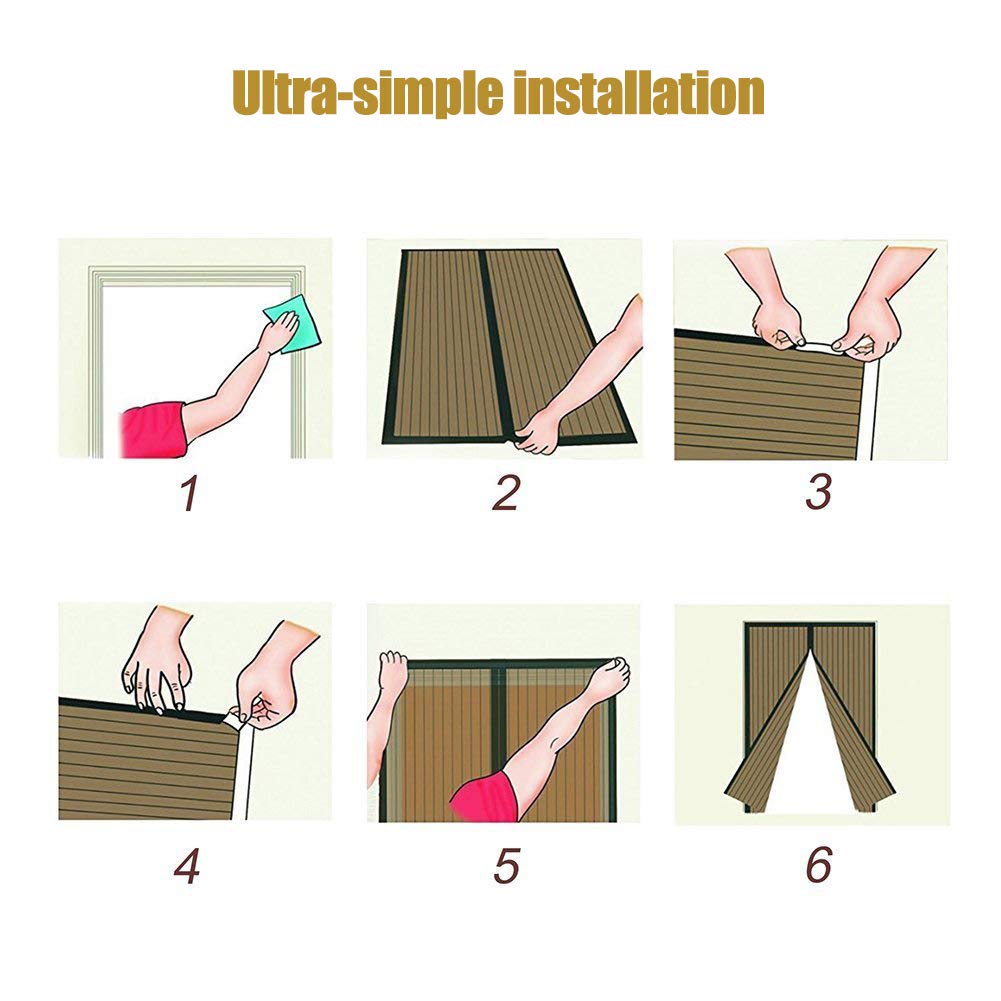 Ultra-simple installation

1

2

3

4

5

6