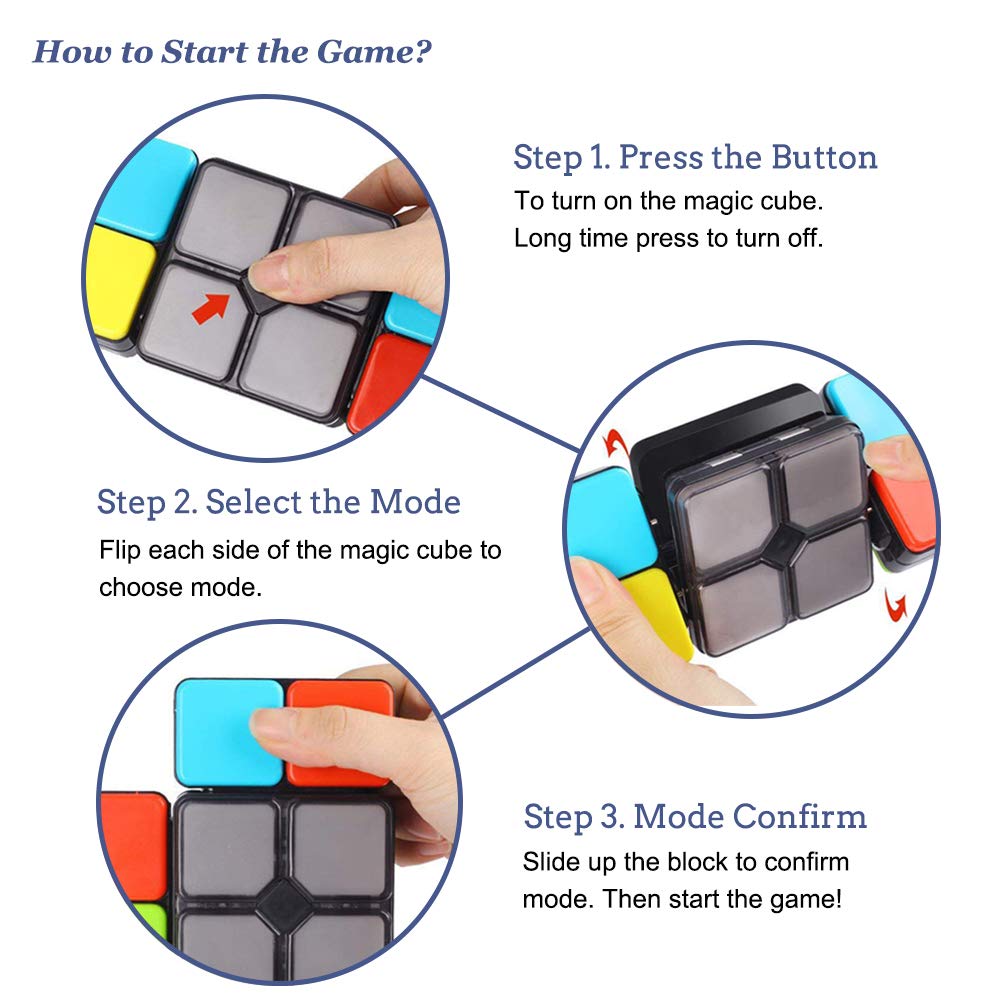 How to Start the Game?

Step 1. Press the Button
To turn on the magic cube. Long time press to turn off.

Step 2. Select the Mode
Flip each side of the magic cube to choose mode.

Step 3. Mode Confirm
Slide up the block to confirm mode. Then start the game!