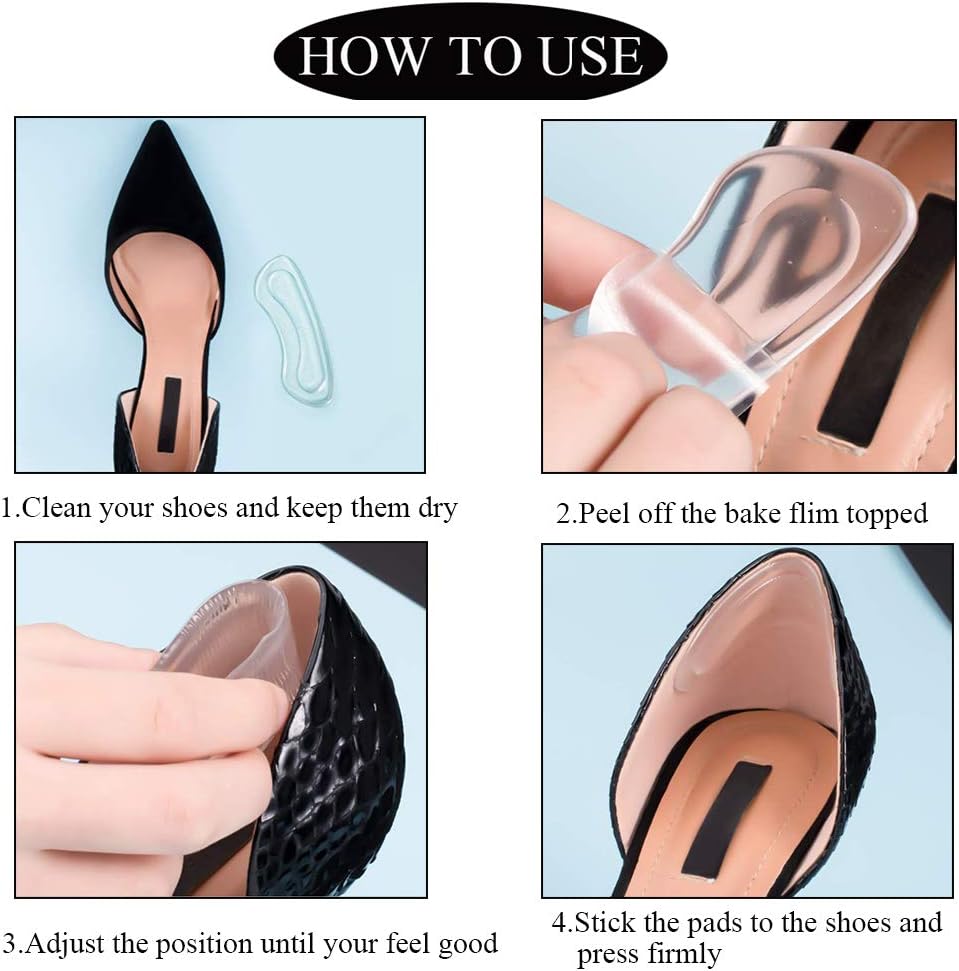 HOW TO USE

1.Clean your shoes and keep them dry

2.Peel off the bake flim topped

3.Adjust the position until your feel good

4.Stick the pads to the shoes and press firmly