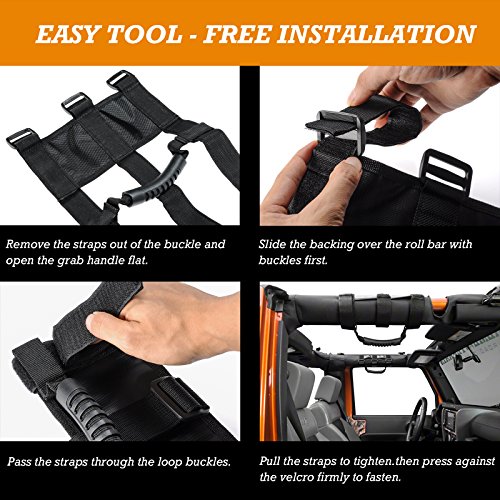 EASY TOOL - FREE INSTALLATION

Remove the straps out of the buckle and open the grab handle flat.

Slide the backing over the roll bar with buckles first.

Pass the straps through the loop buckles.

Pull the straps to tighten.then press against the velcro firmly to fasten.