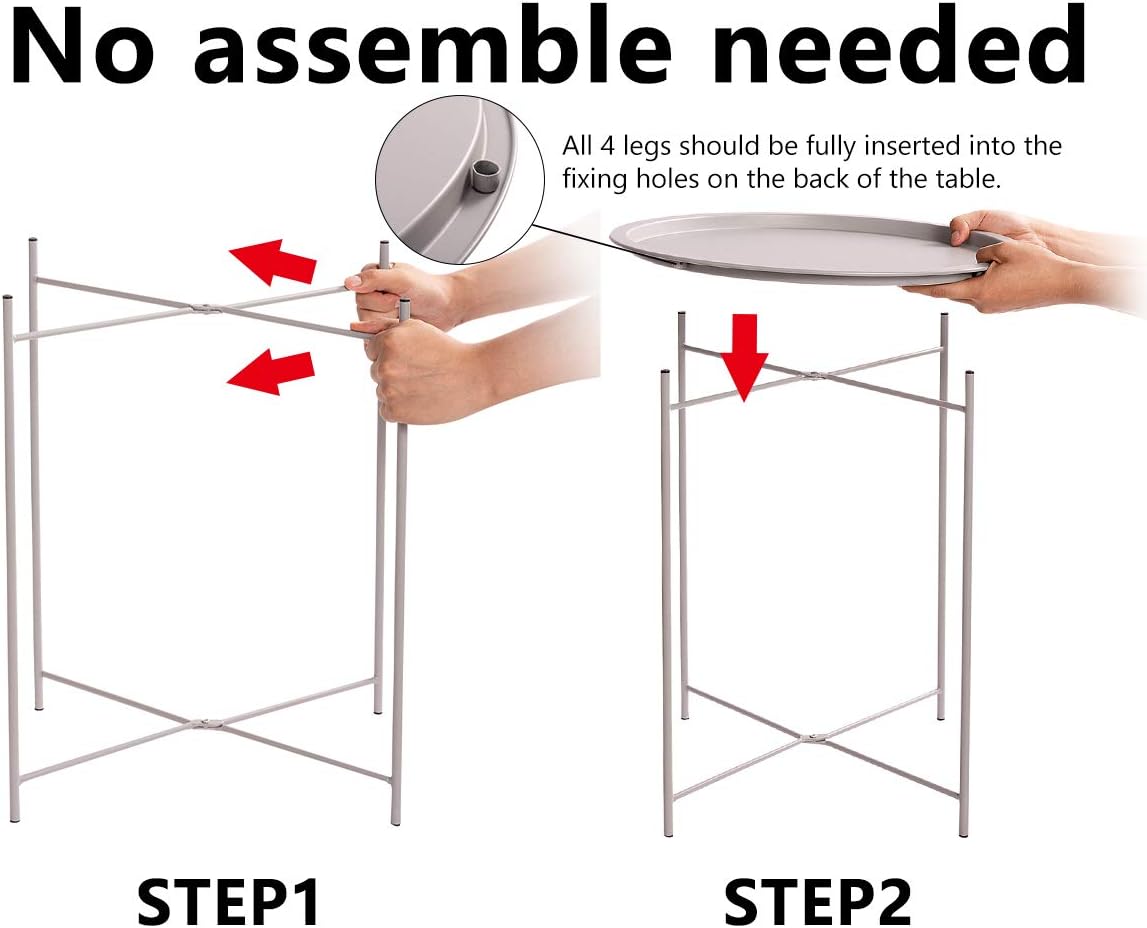 No assemble needed

All 4 legs should be fully inserted into the fixing holes on the back of the table.

STEP1

STEP2